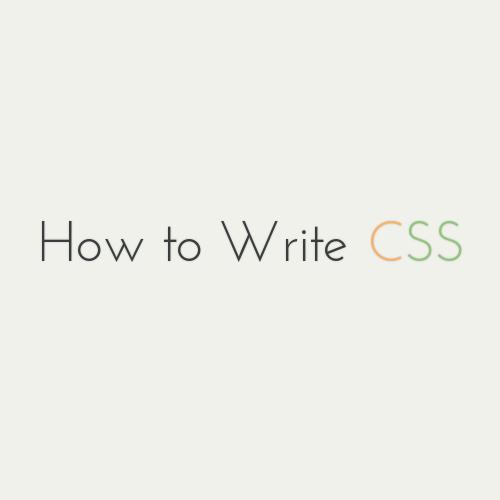 How to Write CSS