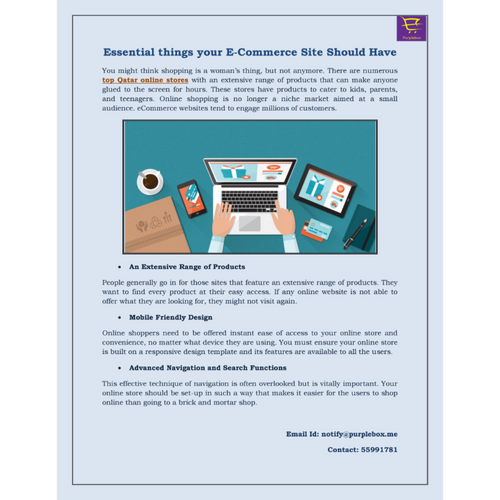 Purplebox

Essential things your E-Commerce Site Should Have

You might think shopping is a woman's thing, but not anymore. There are numerous top Qatar online stores with an extensive range of products that can make anyone glued to the screen for hours. These stores have products to cater to kids, parents, and teenagers. Online shopping is no longer a niche market aimed at a small audience. eCommerce websites tend to engage millions of customers.

• An Extensive Range of Products

People generally go in for those sites that feature an extensive range of products. They want to find every product at their easy access. If any online website is not able to offer what they are looking for, they might not visit again.

• Mobile Friendly Design

Online shoppers need to be offered instant ease of access to your online store and convenience, no matter what device they are using. You must ensure your online store is built on a responsive design template and its features are available to all the users.

• Advanced Navigation and Search Functions

This effective technique of navigation is often overlooked but is vitally important. Your online store should be set-up in such a way that makes it easier for the users to shop online than going to a brick and mortar shop.

Email Id: notify@purplebox.me

Contact: 55991781