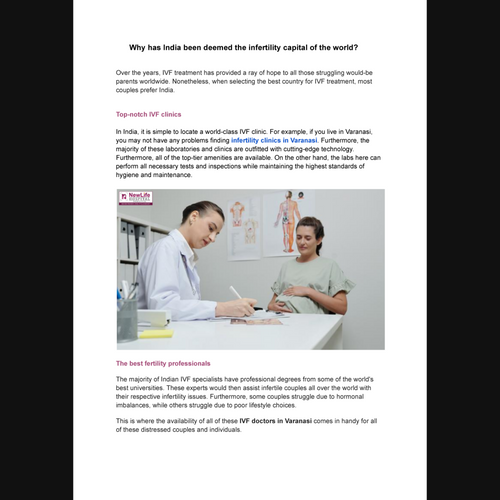 Why has India been deemed the infertility capital of the world?

Over the years, IVF treatment has provided a ray of hope to all those struggling would-be parents worldwide. Nonetheless, when selecting the best country for IVF treatment, most couples prefer India.

Top-notch IVF clinics

In India, it is simple to locate a world-class IVF clinic. For example, if you live in Varanasi, you may not have any problems finding infertility clinics in Varanasi. Furthermore, the majority of these laboratories and clinics are outfitted with cutting-edge technology. Furthermore, all of the top-tier amenities are available. On the other hand, the labs here can perform all necessary tests and inspections while maintaining the highest standards of hygiene and maintenance.

NewLife HOSPITAL

The best fertility professionals

The majority of Indian IVF specialists have professional degrees from some of the world's best universities. These experts would then assist infertile couples all over the world with their respective infertility issues. Furthermore, some couples struggle due to hormonal imbalances, while others struggle due to poor lifestyle choices.

This is where the availability of all of these IVF doctors in Varanasi comes in handy for all of these distressed couples and individuals.