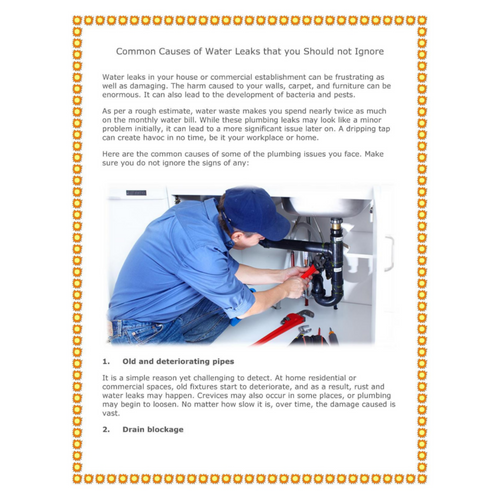 Common Causes of Water Leaks that you Should not Ignore

Water leaks in your house or commercial establishment can be frustrating as well as damaging. The harm caused to your walls, carpet, and furniture can be enormous. It can also lead to the development of bacteria and pests.

As per a rough estimate, water waste makes you spend nearly twice as much on the monthly water bill. While these plumbing leaks may look like a minor problem initially, it can lead to a more significant issue later on. A dripping tap can create havoc in no time, be it your workplace or home.

Here are the common causes of some of the plumbing issues you face. Make sure you do not ignore the signs of any:

1. Old and deteriorating pipes

It is a simple reason yet challenging to detect. At home residential or commercial spaces, old fixtures start to deteriorate, and as a result, rust and water leaks may happen. Crevices may also occur in some places, or plumbing may begin to loosen. No matter how slow it is, over time, the damage caused is vast.

2. Drain blockage